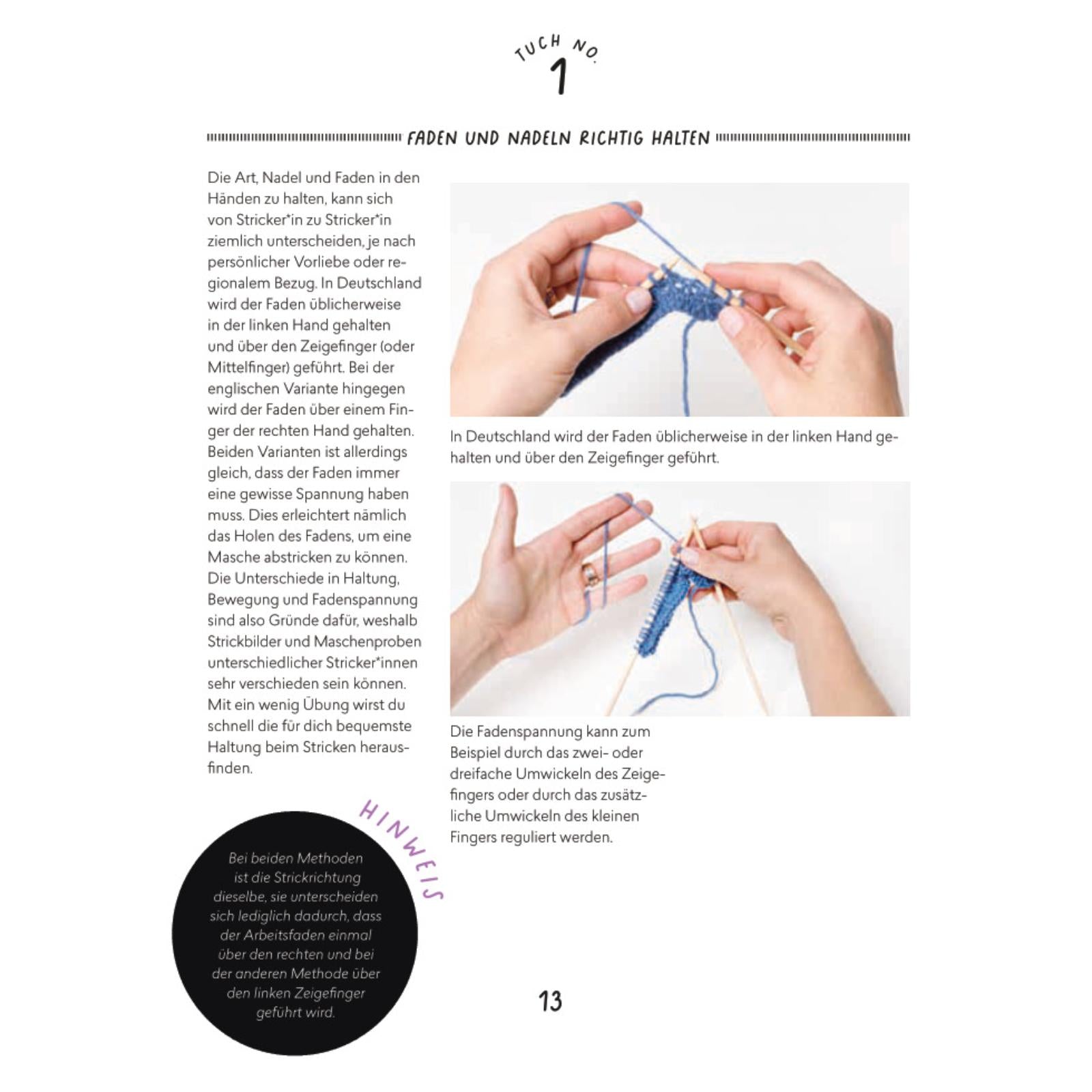 TUCH NO.
1

FADEN UND NADELN RICHTIG HALTEN

Die Art, Nadel und Faden in den Händen zu halten, kann sich von Stricker*in zu Stricker*in ziemlich unterscheiden, je nach persönlicher Vorliebe oder regionalem Bezug. In Deutschland wird der Faden üblicherweise in der linken Hand gehalten und über den Zeigefinger (oder Mittelfinger) geführt. Bei der englischen Variante hingegen wird der Faden über einem Finger der rechten Hand gehalten. Beiden Varianten ist allerdings gleich, dass der Faden immer eine gewisse Spannung haben muss. Dies erleichtert nämlich das Holen des Fadens, um eine Masche abstricken zu können. Die Unterschiede in Haltung, Bewegung und Fadenspannung sind also Gründe dafür, weshalb Strickbilder und Maschenproben unterschiedlicher Stricker*innen sehr verschieden sein können. Mit ein wenig Übung wirst du schnell die für dich bequemste Haltung beim Stricken herausfinden.

In Deutschland wird der Faden üblicherweise in der linken Hand gehalten und über den Zeigefinger geführt.

Die Fadenspannung kann zum Beispiel durch das zwei- oder dreifache Umwickeln des Zeigefingers oder durch das zusätzliche Umwickeln des kleinen Fingers reguliert werden.

HINWEIS

Bei beiden Methoden ist die Strickrichtung dieselbe, sie unterscheiden sich lediglich dadurch, dass der Arbeitsfaden einmal über den rechten und bei der anderen Methode über den linken Zeigefinger geführt wird.

13