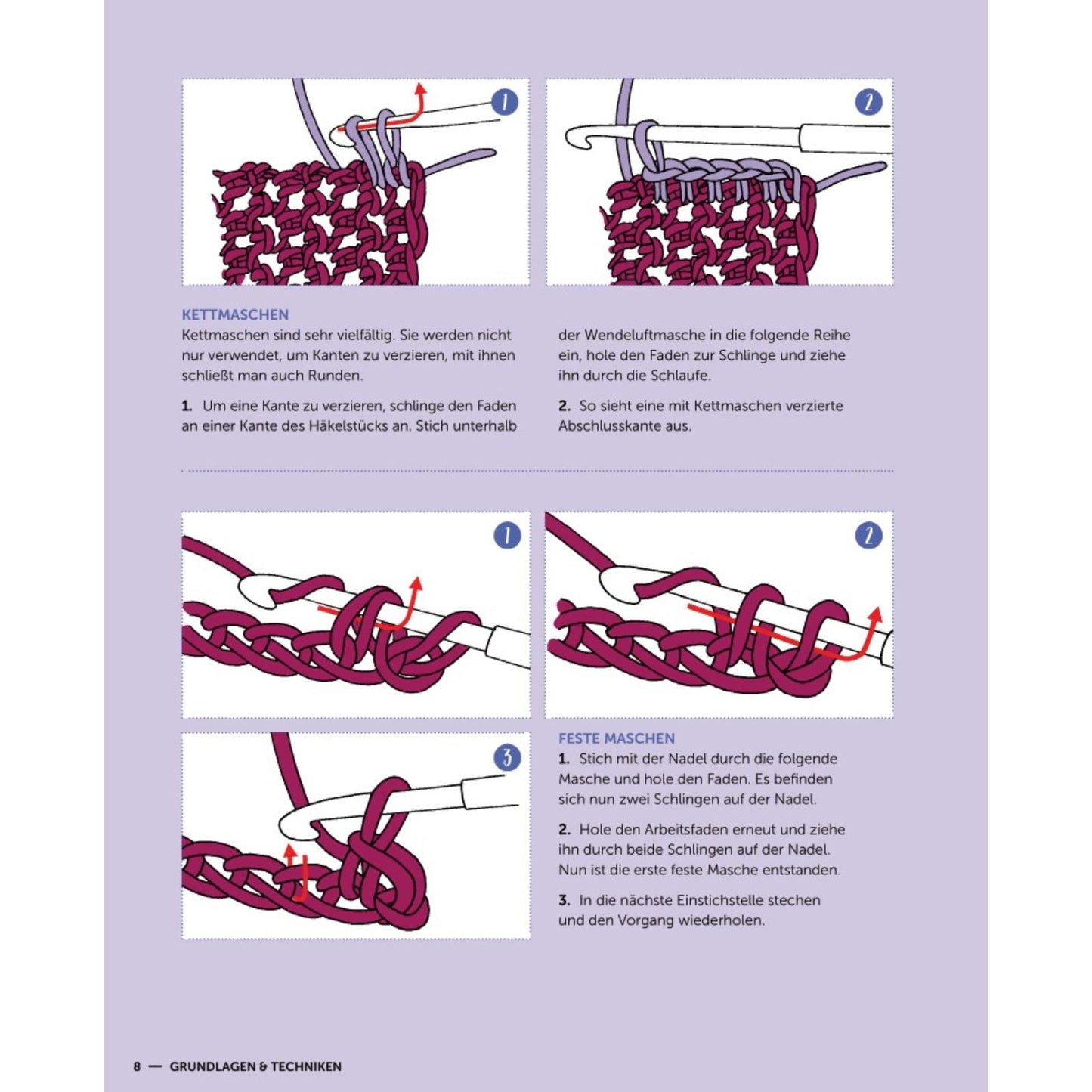 1

2

KETTMASCHEN

Kettmaschen sind sehr vielfältig. Sie werden nicht nur verwendet, um Kanten zu verzieren, mit ihnen schließt man auch Runden.

1. Um eine Kante zu verzieren, schlinge den Faden an einer Kante des Häkelstücks an. Stich unterhalb der Wendeluftmasche in die folgende Reihe ein, hole den Faden zur Schlinge und ziehe ihn durch die Schlaufe.

2. So sieht eine mit Kettmaschen verzierte Abschlusskante aus.

1

2

3

FESTE MASCHEN

1. Stich mit der Nadel durch die folgende Masche und hole den Faden. Es befinden sich nun zwei Schlingen auf der Nadel.

2. Hole den Arbeitsfaden erneut und ziehe ihn durch beide Schlingen auf der Nadel. Nun ist die erste feste Masche entstanden.

3. In die nächste Einstichstelle stechen und den Vorgang wiederholen.

8 — GRUNDLAGEN & TECHNIKEN