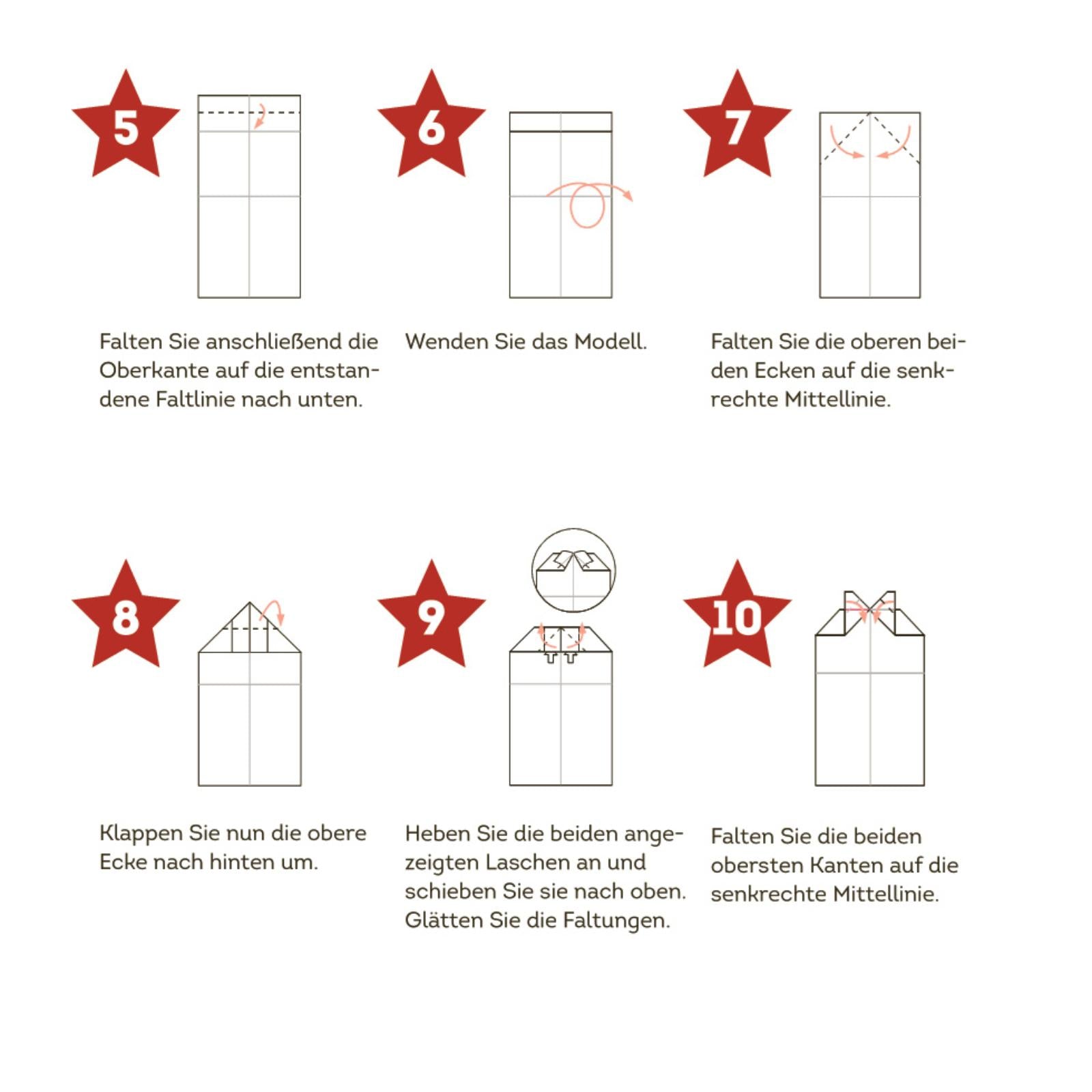 5

Falten Sie anschließend die Oberkante auf die entstandene Faltlinie nach unten.

6

Wenden Sie das Modell.

7

Falten Sie die oberen beiden Ecken auf die senkrechte Mittellinie.

8

Klappen Sie nun die obere Ecke nach hinten um.

9

Heben Sie die beiden angezeigten Laschen an und schieben Sie sie nach oben. Glätten Sie die Faltungen.

10

Falten Sie die beiden obersten Kanten auf die senkrechte Mittellinie.