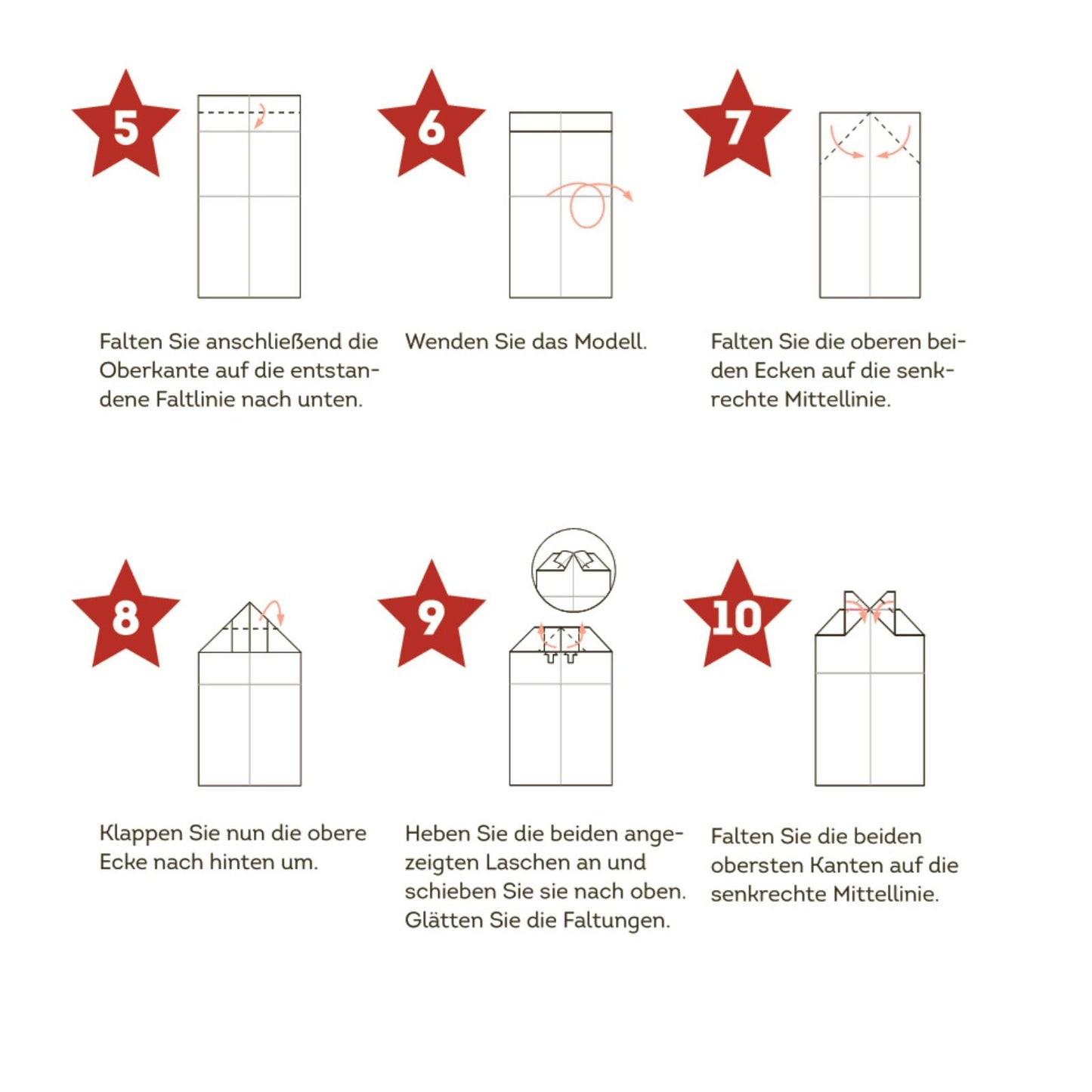 5

Falten Sie anschließend die Oberkante auf die entstandene Faltlinie nach unten.

6

Wenden Sie das Modell.

7

Falten Sie die oberen beiden Ecken auf die senkrechte Mittellinie.

8

Klappen Sie nun die obere Ecke nach hinten um.

9

Heben Sie die beiden angezeigten Laschen an und schieben Sie sie nach oben. Glätten Sie die Faltungen.

10

Falten Sie die beiden obersten Kanten auf die senkrechte Mittellinie.