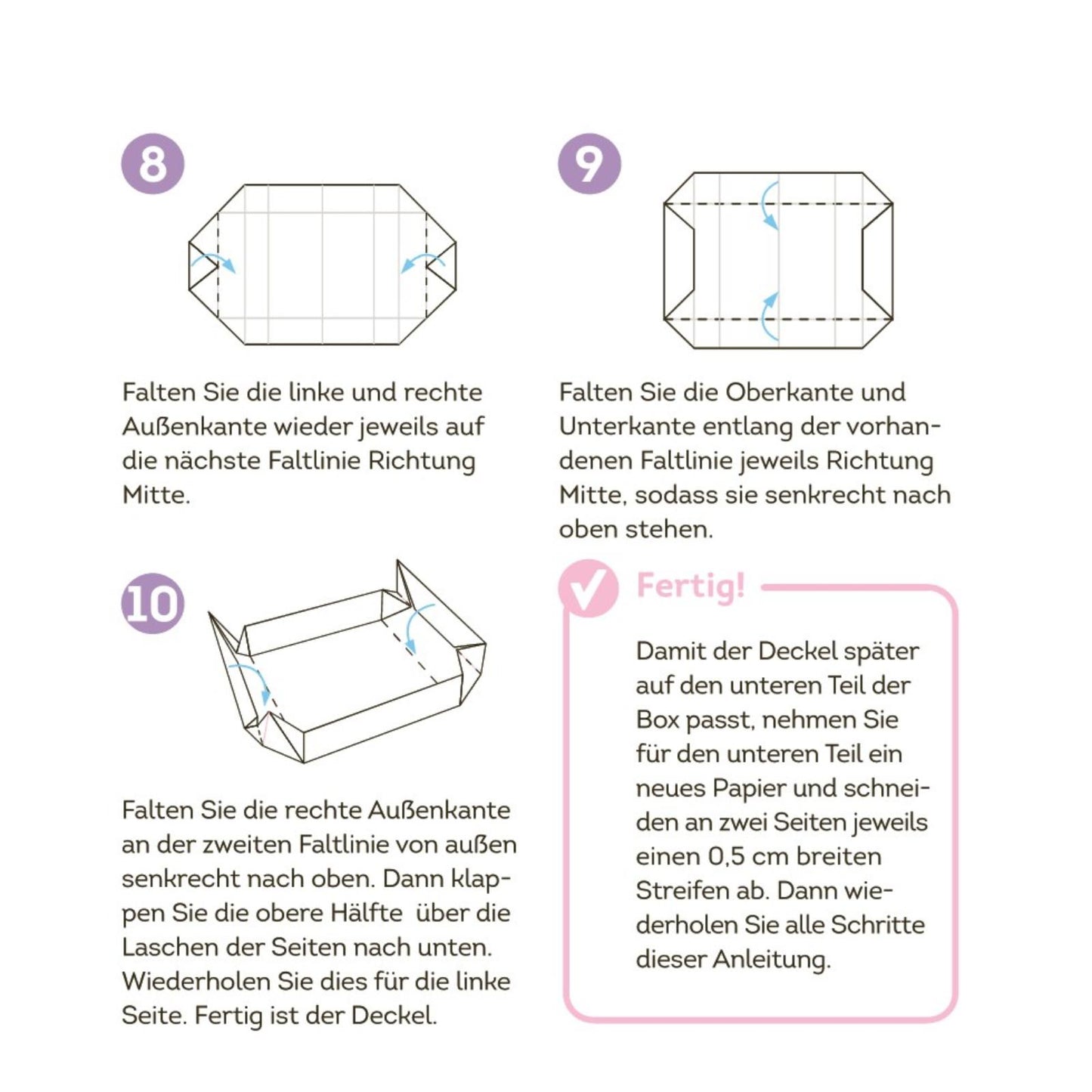 8

Falten Sie die linke und rechte Außenkante wieder jeweils auf die nächste Faltlinie Richtung Mitte.

9

Falten Sie die Oberkante und Unterkante entlang der vorhandenen Faltlinie jeweils Richtung Mitte, sodass sie senkrecht nach oben stehen.

10

Falten Sie die rechte Außenkante an der zweiten Faltlinie von außen senkrecht nach oben. Dann klappen Sie die obere Hälfte über die Laschen der Seiten nach unten. Wiederholen Sie dies für die linke Seite. Fertig ist der Deckel.

Fertig!

Damit der Deckel später auf den unteren Teil der Box passt, nehmen Sie für den unteren Teil ein neues Papier und schneiden an zwei Seiten jeweils einen 0,5 cm breiten Streifen ab. Dann wiederholen Sie alle Schritte dieser Anleitung.