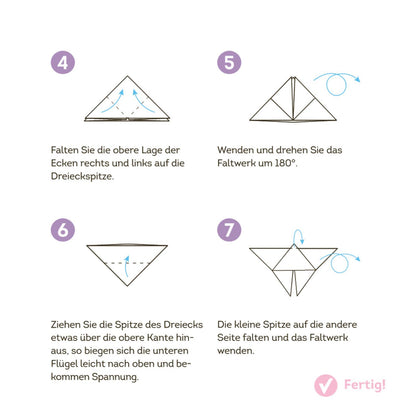 4

Falten Sie die obere Lage der Ecken rechts und links auf die Dreieckspitze.

5

Wenden und drehen Sie das Faltwerk um 180°.

6

Ziehen Sie die Spitze des Dreiecks etwas über die obere Kante hinaus, so biegen sich die unteren Flügel leicht nach oben und bekommen Spannung.

7

Die kleine Spitze auf die andere Seite falten und das Faltwerk wenden.

Fertig!