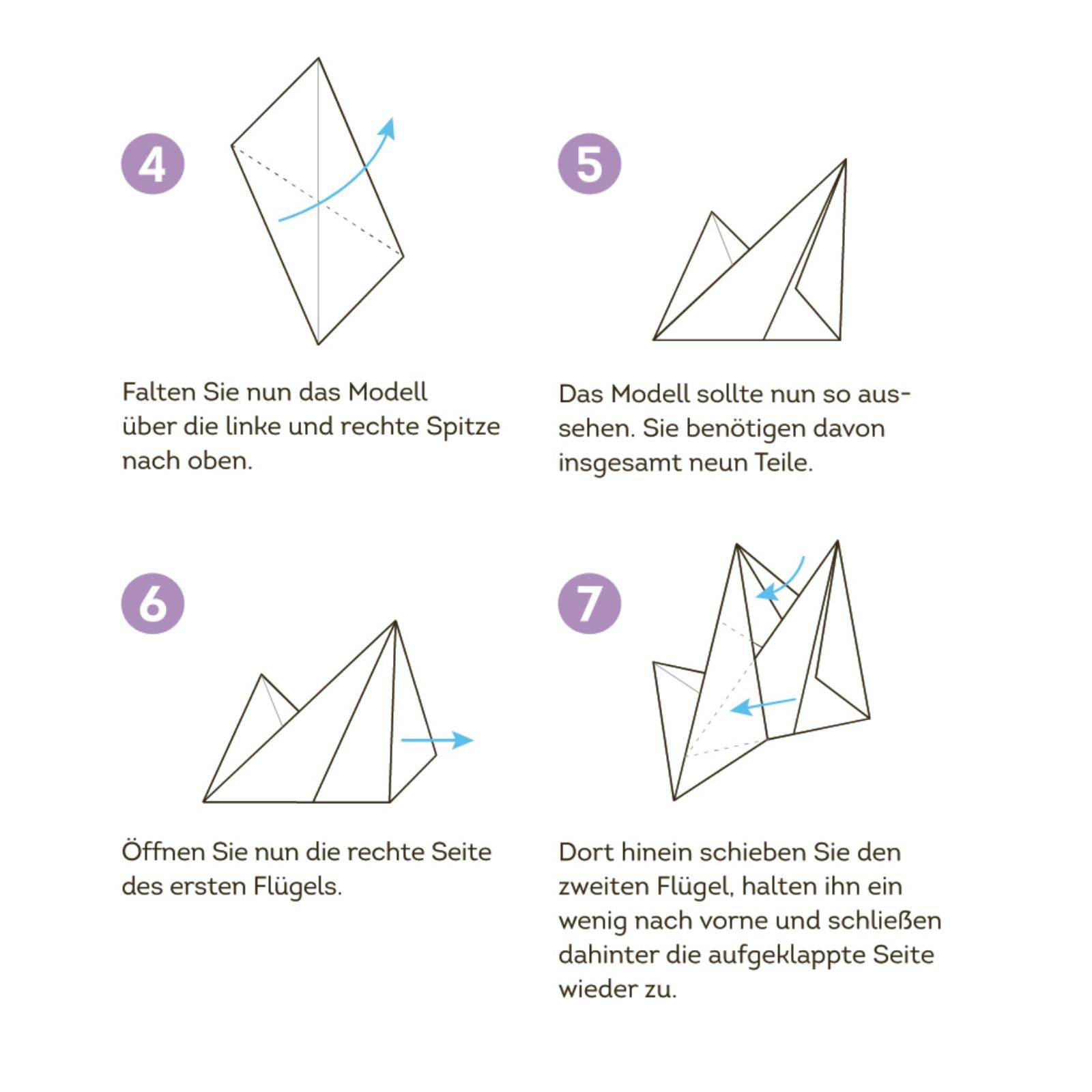 4

Falten Sie nun das Modell über die linke und rechte Spitze nach oben.

5

Das Modell sollte nun so aussehen. Sie benötigen davon insgesamt neun Teile.

6

Öffnen Sie nun die rechte Seite des ersten Flügels.

7

Dort hinein schieben Sie den zweiten Flügel, halten ihn ein wenig nach vorne und schließen dahinter die aufgeklappte Seite wieder zu.