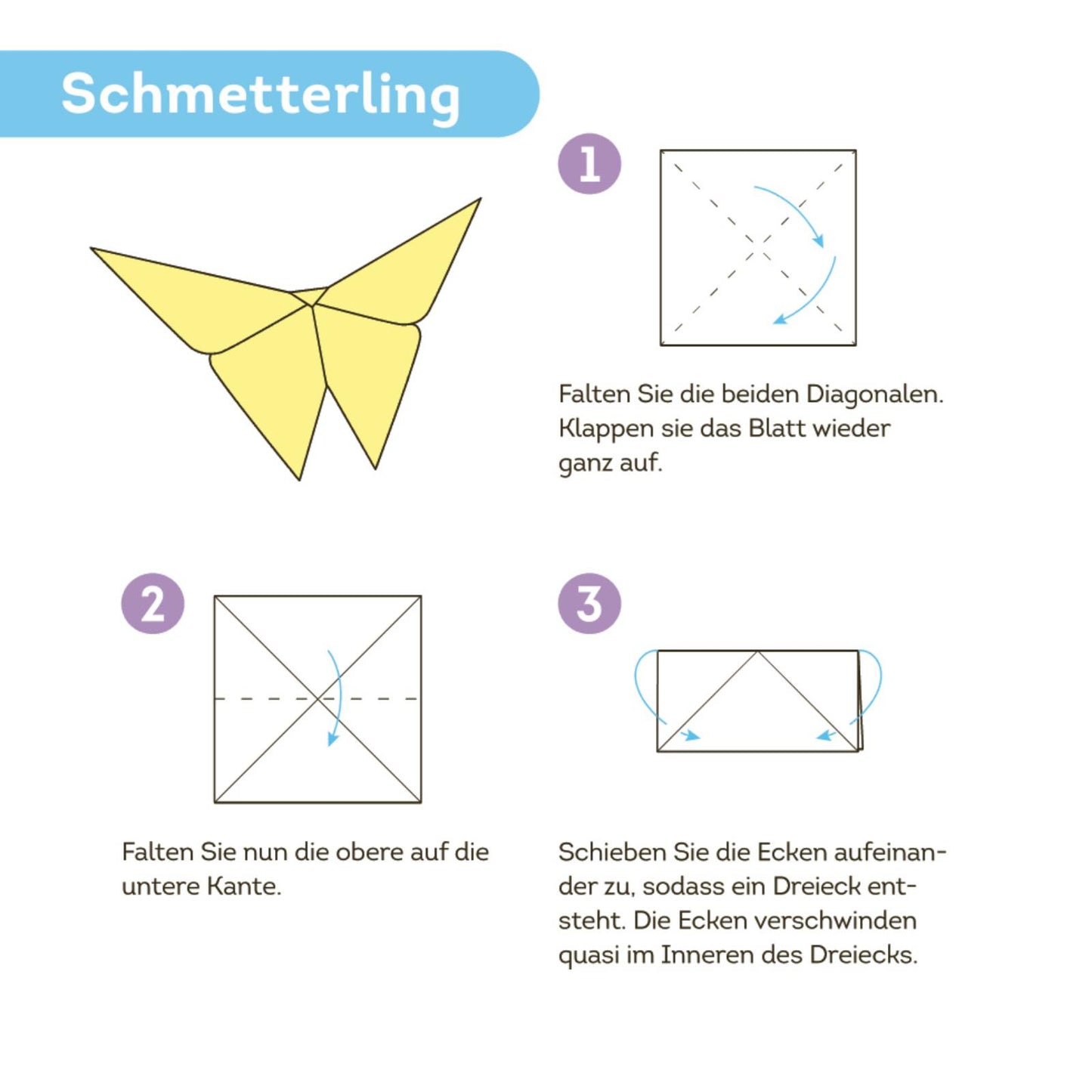 Schmetterling

1

Falten Sie die beiden Diagonalen. Klappen sie das Blatt wieder ganz auf.

2

Falten Sie nun die obere auf die untere Kante.

3

Schieben Sie die Ecken aufeinander zu, sodass ein Dreieck entsteht. Die Ecken verschwinden quasi im Inneren des Dreiecks.