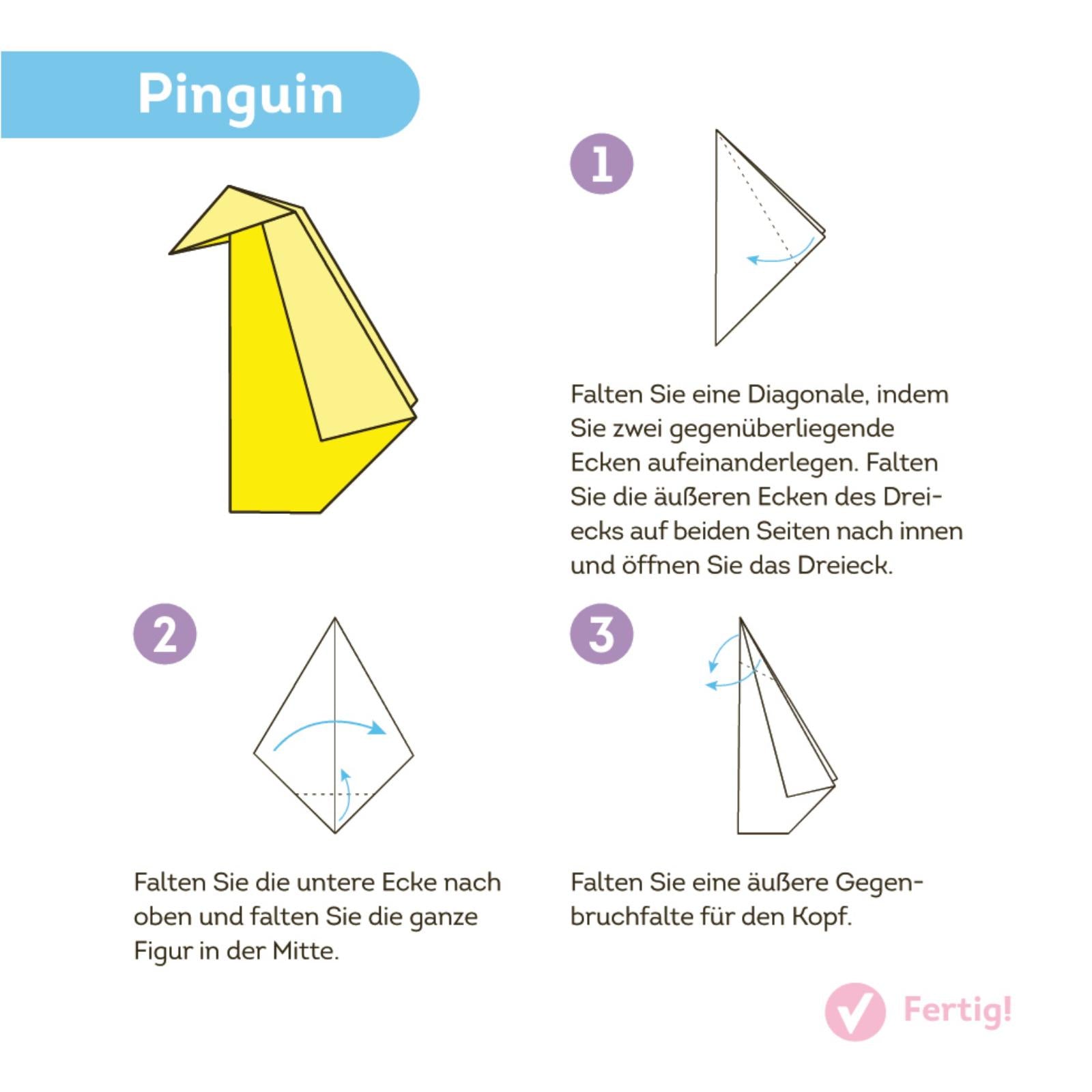 Pinguin

1

Falten Sie eine Diagonale, indem Sie zwei gegenüberliegende Ecken aufeinanderlegen. Falten Sie die äußeren Ecken des Dreiecks auf beiden Seiten nach innen und öffnen Sie das Dreieck.

2

Falten Sie die untere Ecke nach oben und falten Sie die ganze Figur in der Mitte.

3

Falten Sie eine äußere Gegenbruchfalte für den Kopf.

Fertig!