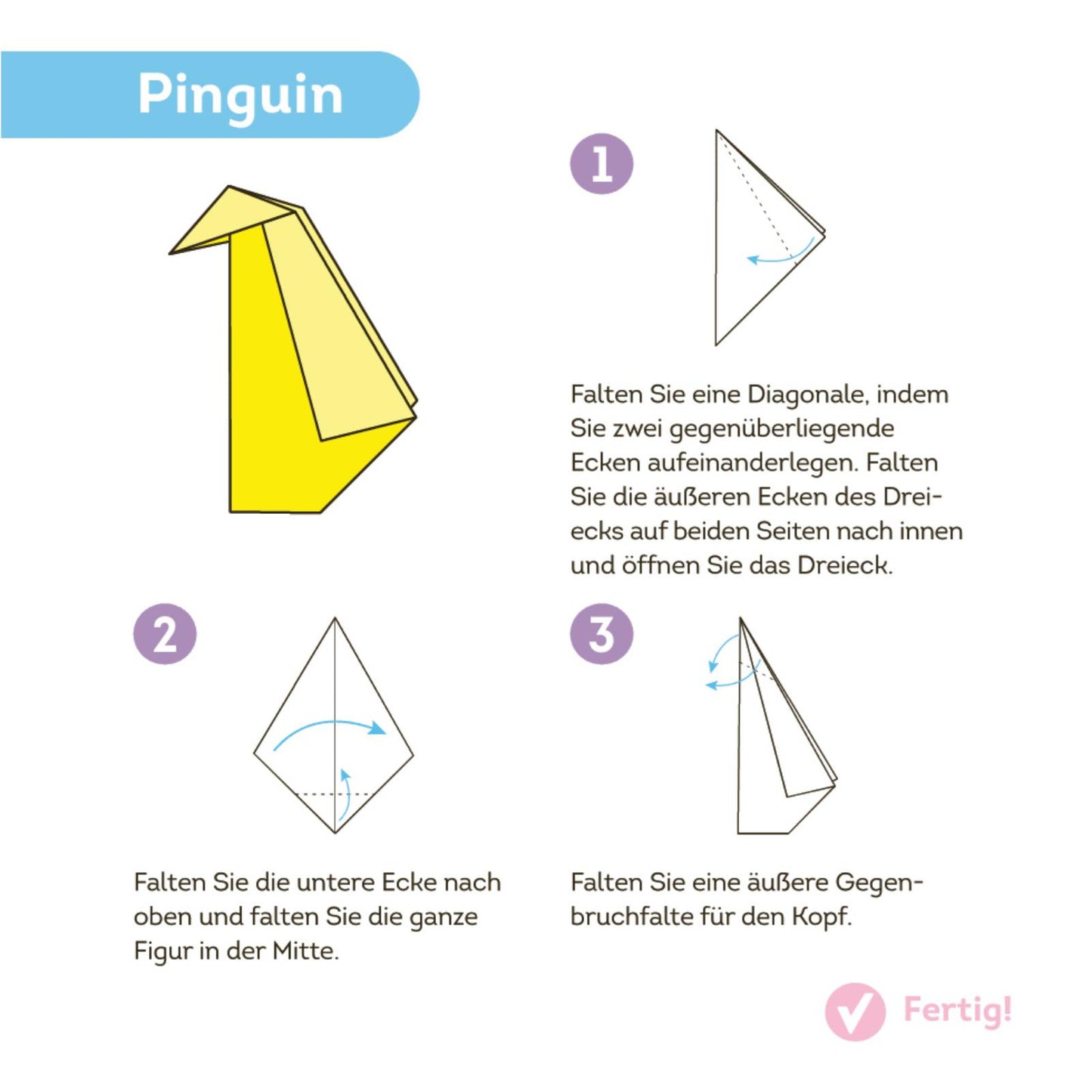 Pinguin

1

Falten Sie eine Diagonale, indem Sie zwei gegenüberliegende Ecken aufeinanderlegen. Falten Sie die äußeren Ecken des Dreiecks auf beiden Seiten nach innen und öffnen Sie das Dreieck.

2

Falten Sie die untere Ecke nach oben und falten Sie die ganze Figur in der Mitte.

3

Falten Sie eine äußere Gegenbruchfalte für den Kopf.

Fertig!