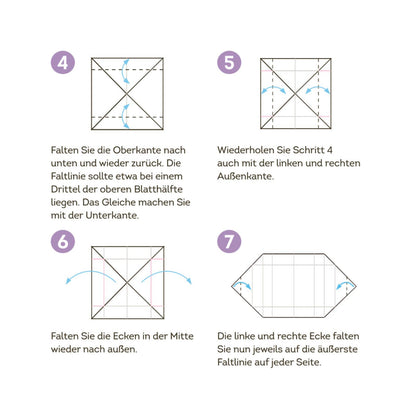 4

Falten Sie die Oberkante nach unten und wieder zurück. Die Faltlinie sollte etwa bei einem Drittel der oberen Blatthälfte liegen. Das Gleiche machen Sie mit der Unterkante.

5

Wiederholen Sie Schritt 4 auch mit der linken und rechten Außenkante.

6

Falten Sie die Ecken in der Mitte wieder nach außen.

7

Die linke und rechte Ecke falten Sie nun jeweils auf die äußerste Faltlinie auf jeder Seite.