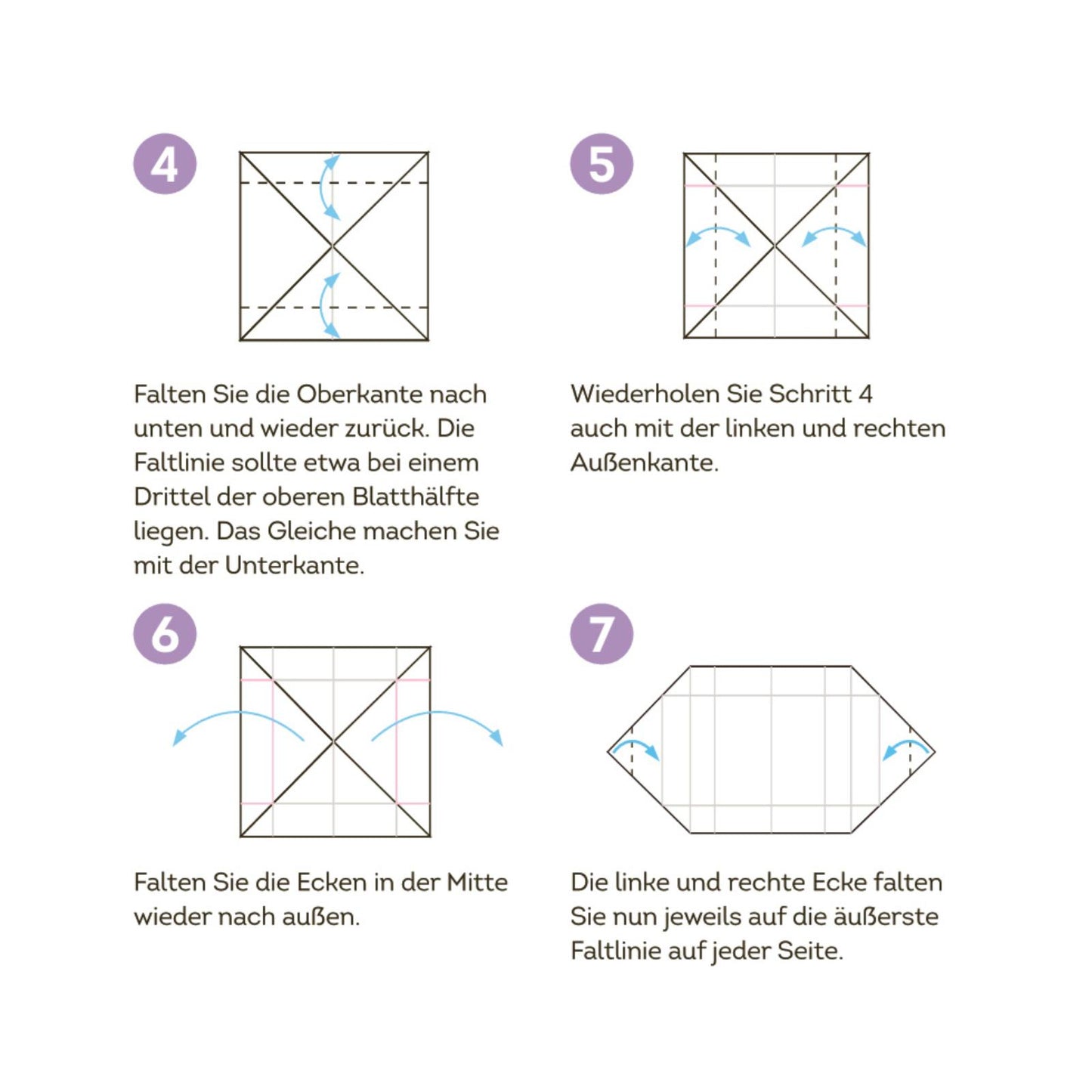 4

Falten Sie die Oberkante nach unten und wieder zurück. Die Faltlinie sollte etwa bei einem Drittel der oberen Blatthälfte liegen. Das Gleiche machen Sie mit der Unterkante.

5

Wiederholen Sie Schritt 4 auch mit der linken und rechten Außenkante.

6

Falten Sie die Ecken in der Mitte wieder nach außen.

7

Die linke und rechte Ecke falten Sie nun jeweils auf die äußerste Faltlinie auf jeder Seite.